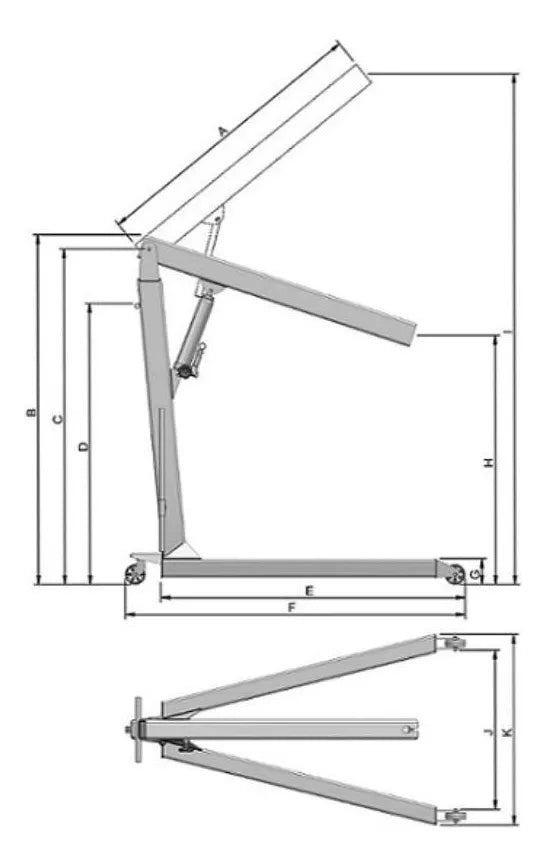 A
B
C
D
I
H
G
E
F
J
K